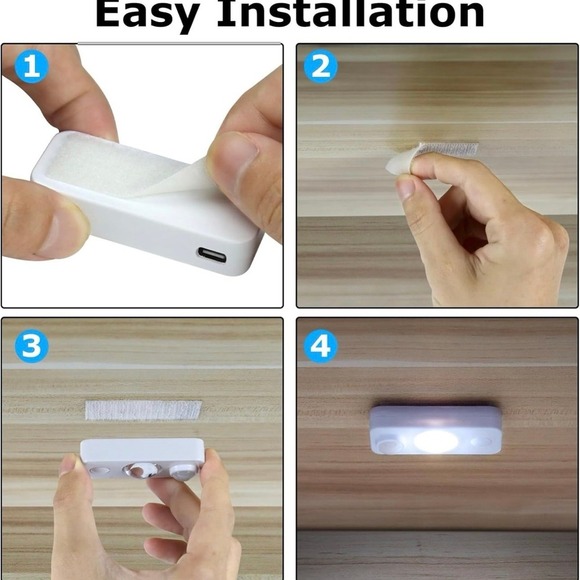 Easy Installation

1

2

3

4